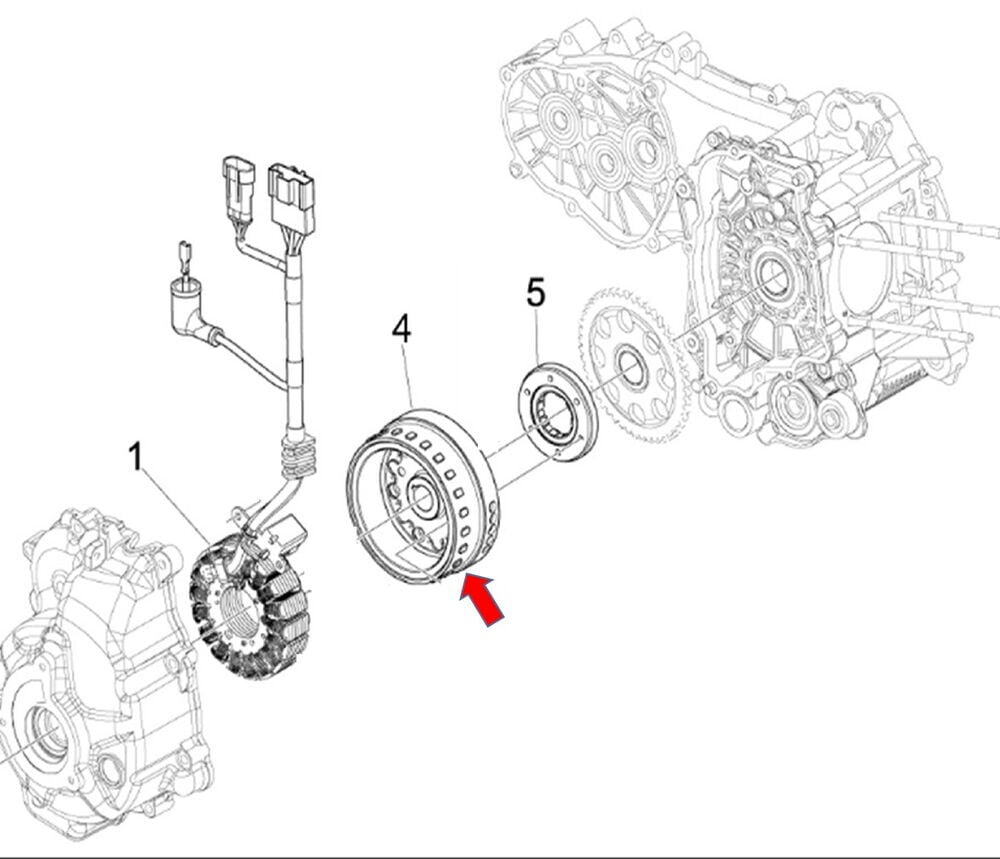 5
4
1