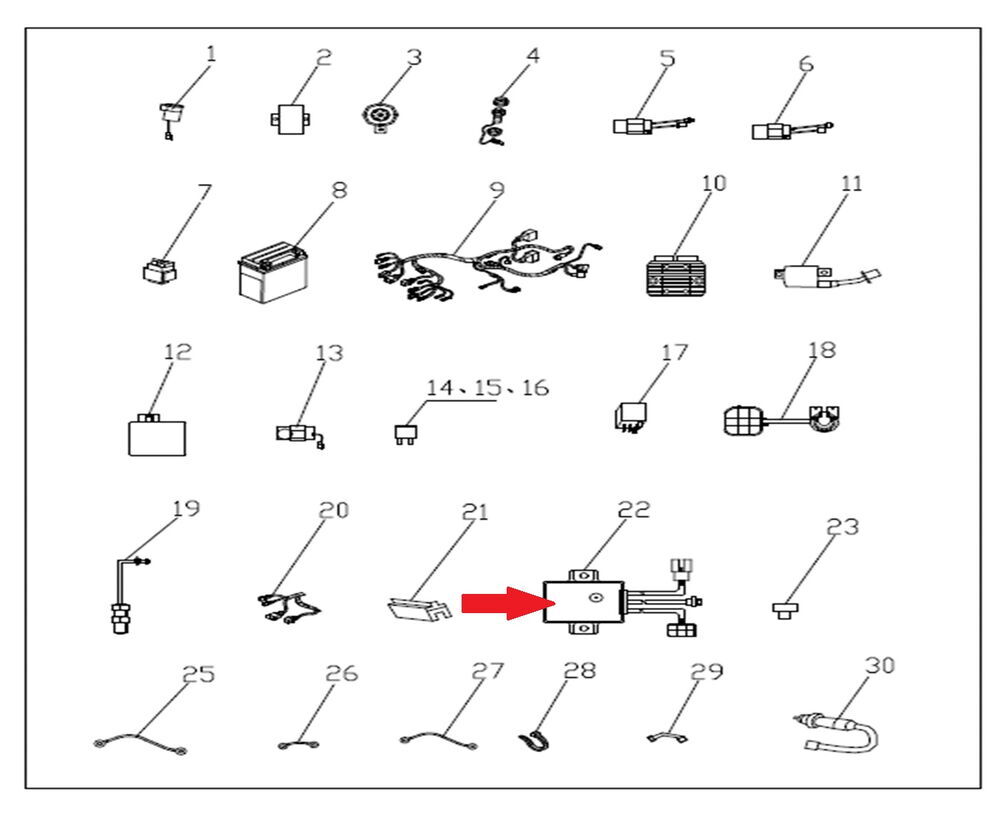 1 2 3 4 5 6

7 8 9 10 11

12 13 14、15、16 17 18

19 20 21 22 23

25 26 27 28 29 30