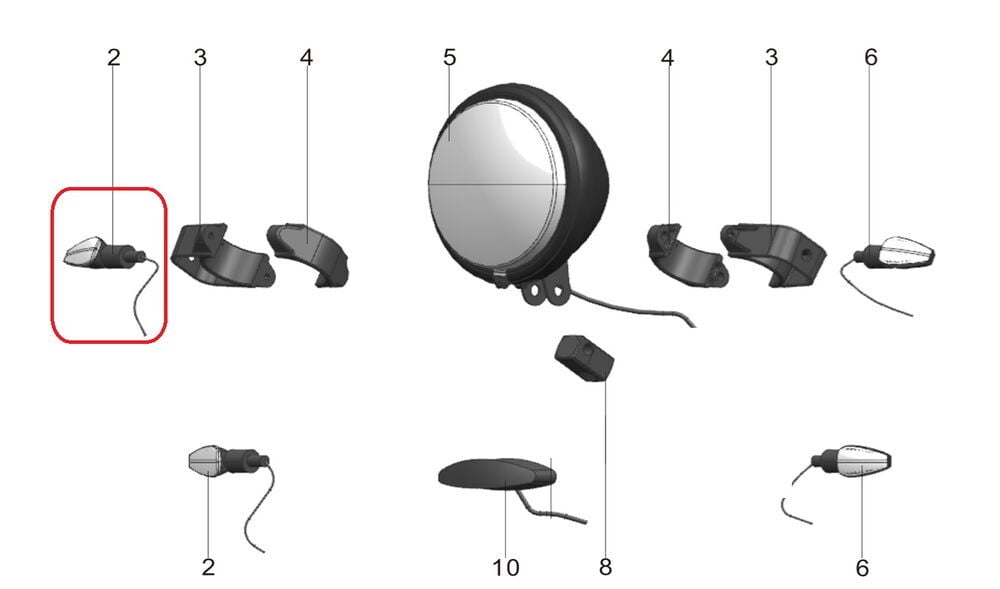 2 3 4 5 4 3 6

2 10 8 6