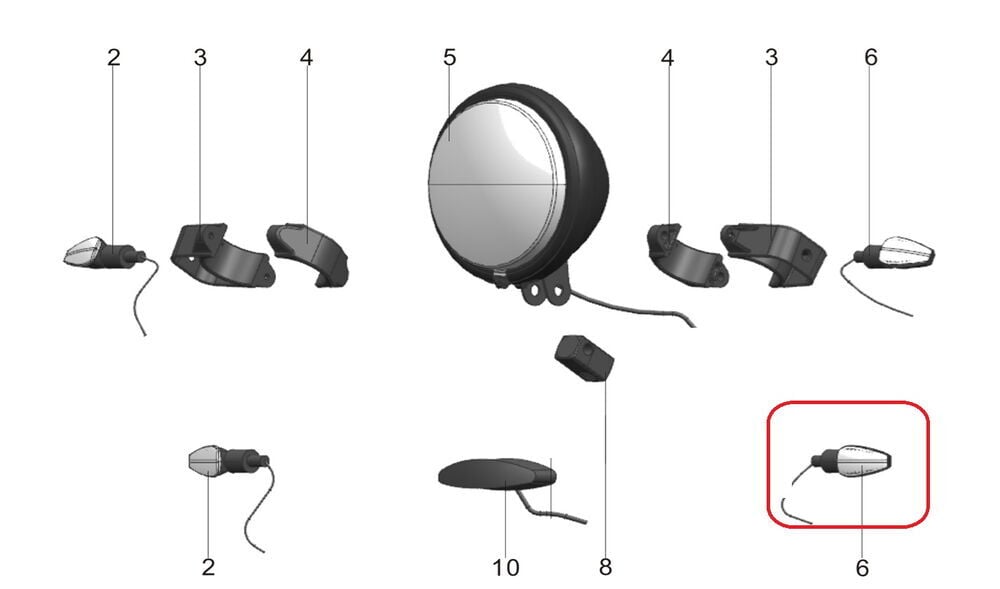 2 3 4 5 4 3 6

2 10 8 6