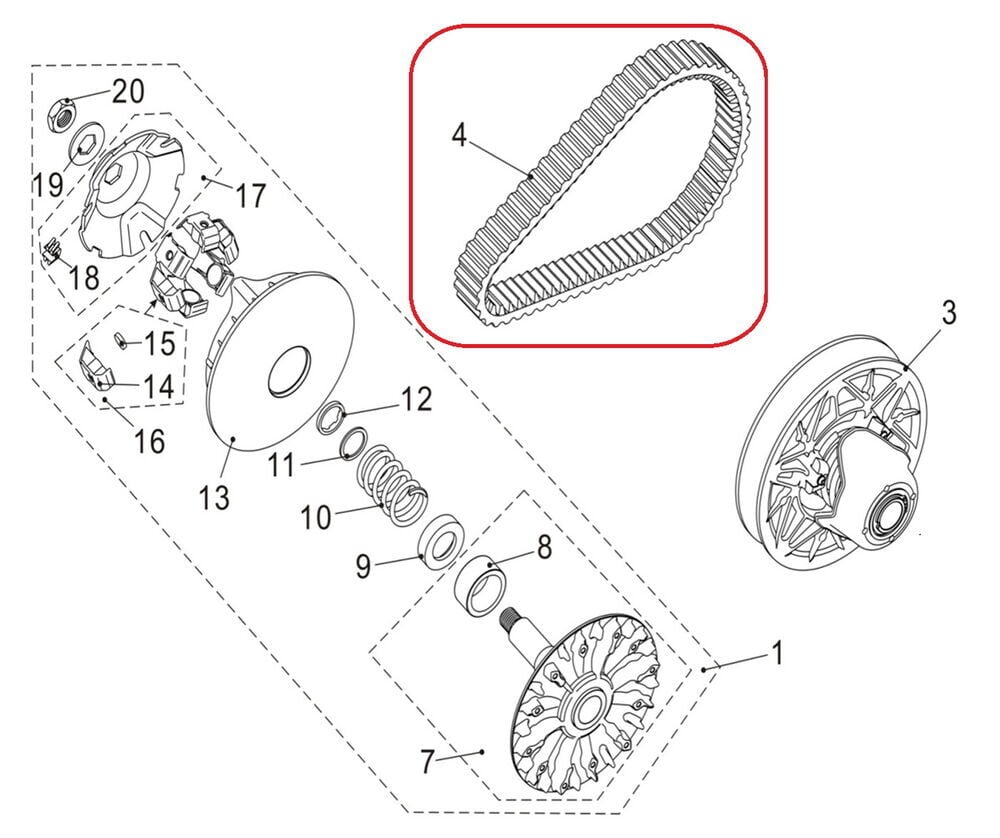 20
19
17
18
15
14
16
13
12
11
10
9
8
7
1
4
3