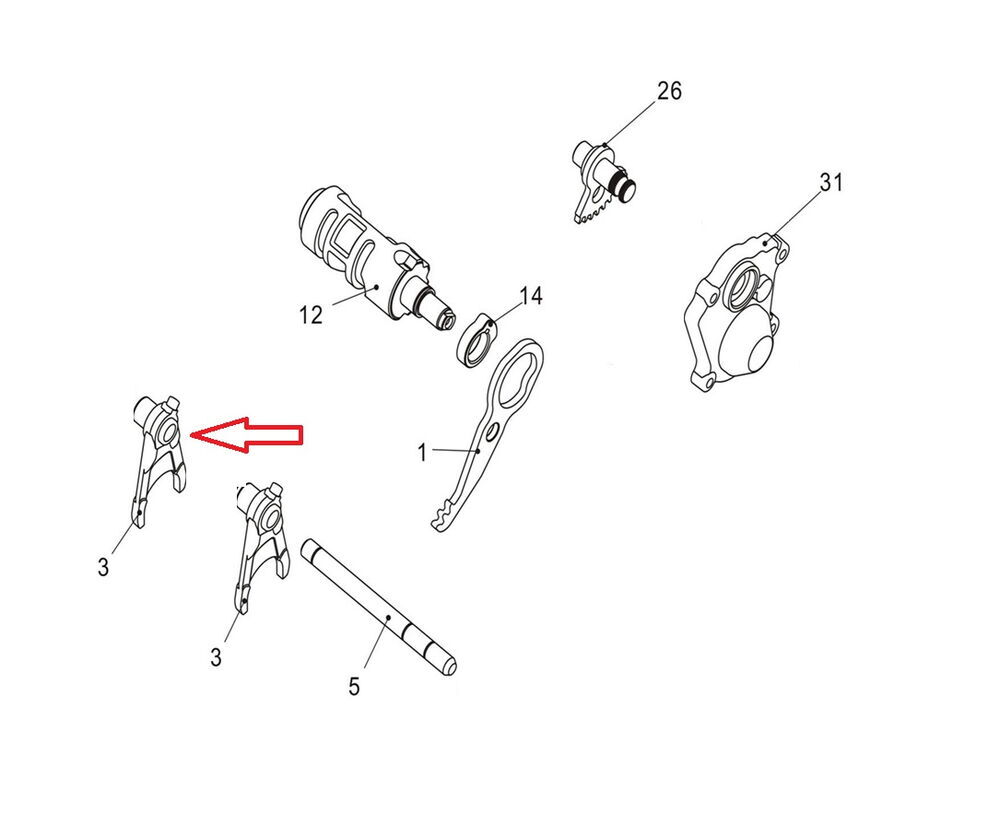 26
31
12
14
1
3
3
5