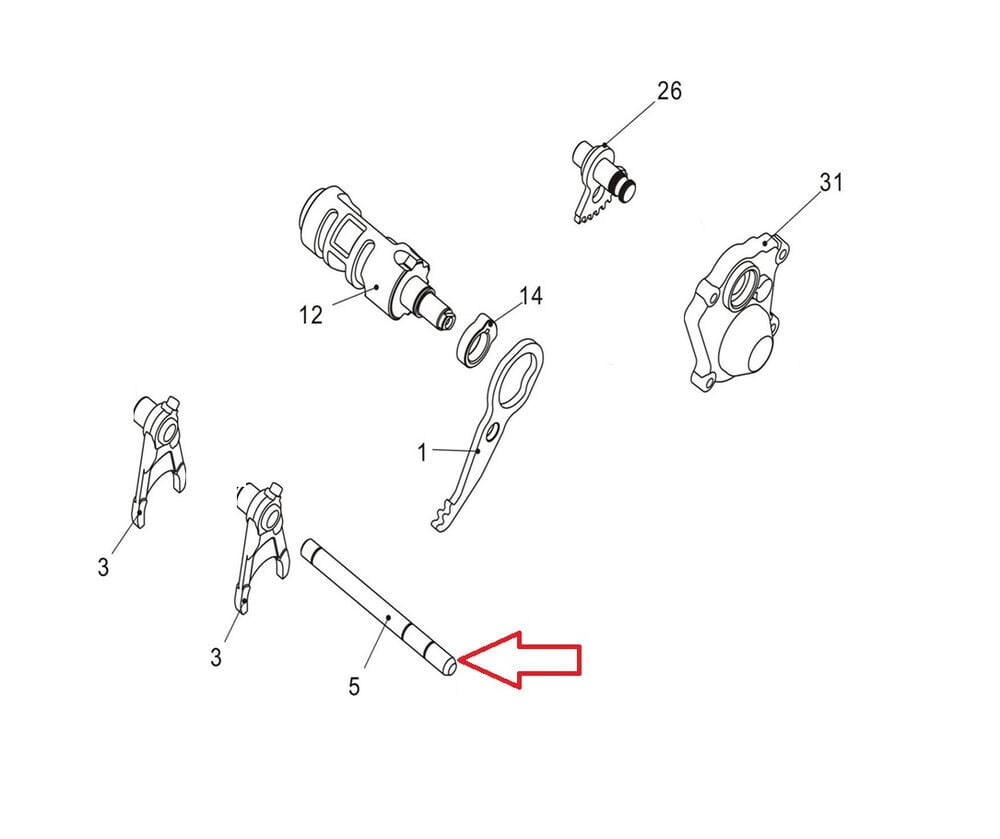 26
31
12
14
1
3
3
5