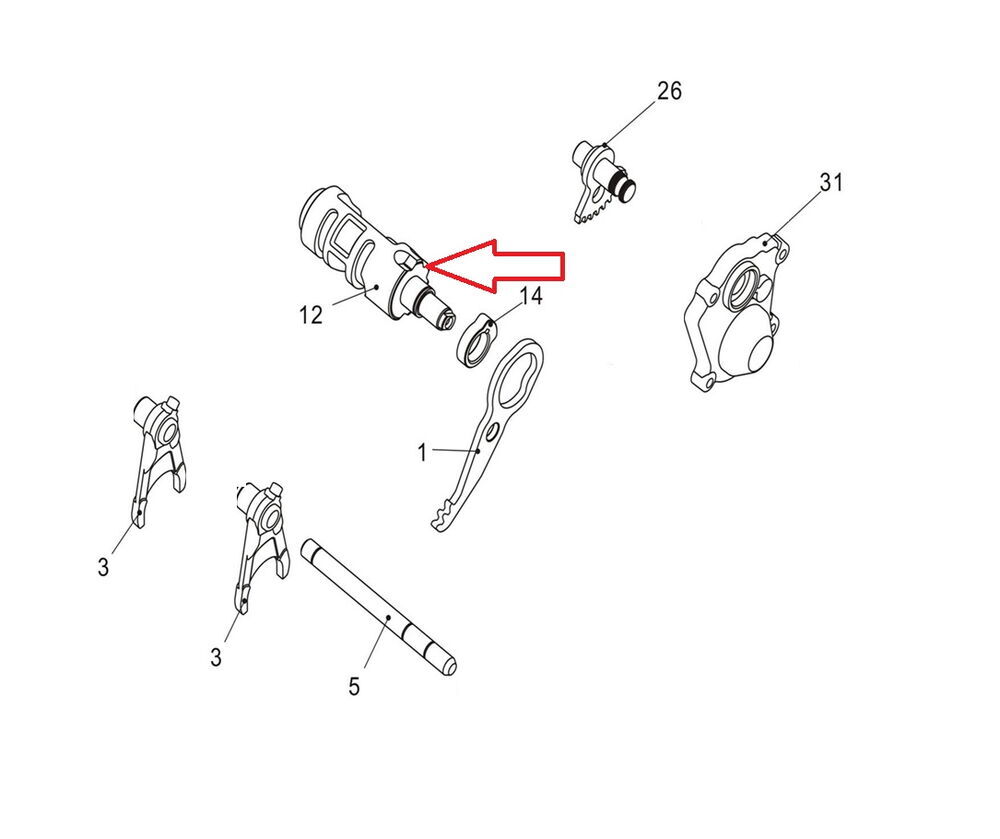 26
31
12
14
1
3
3
5