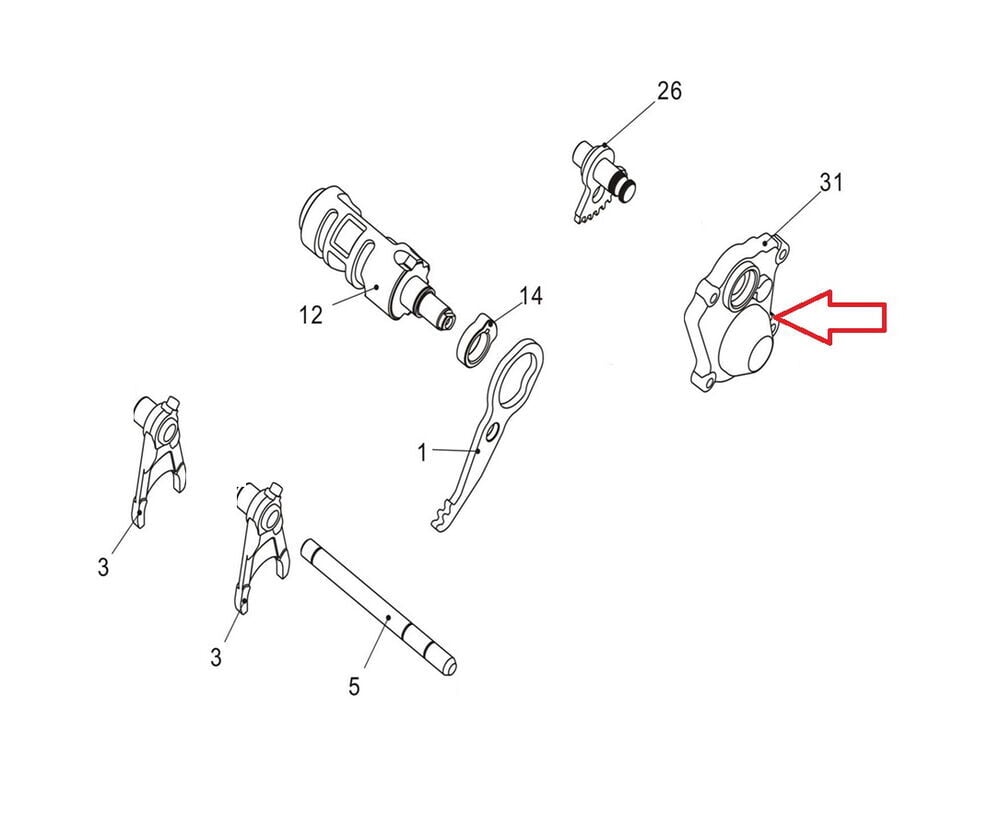 26

31

12

14

1

3

3

5