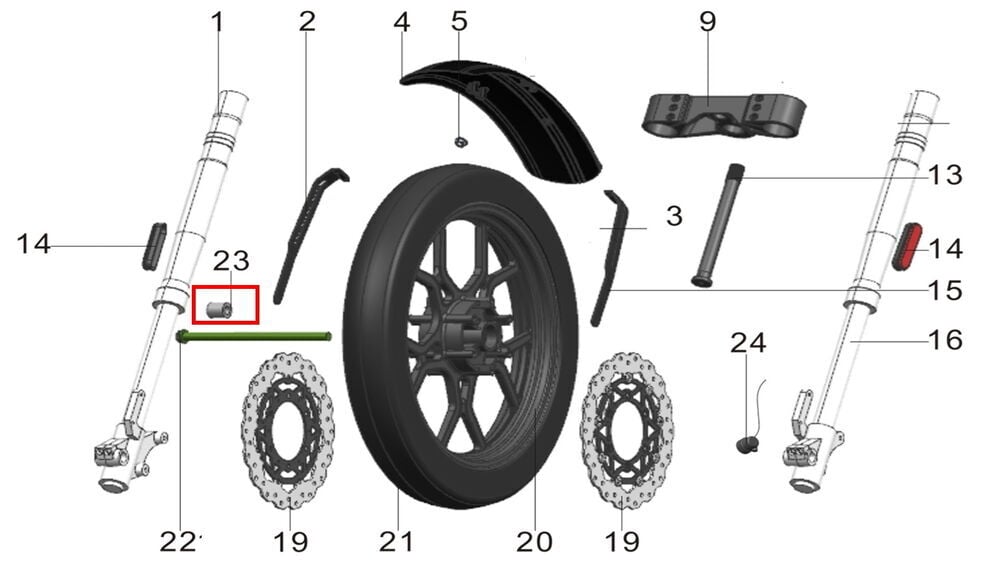 1
2
4
5
9
13
3
14
23
14
15
24
16
22
19
21
20
19