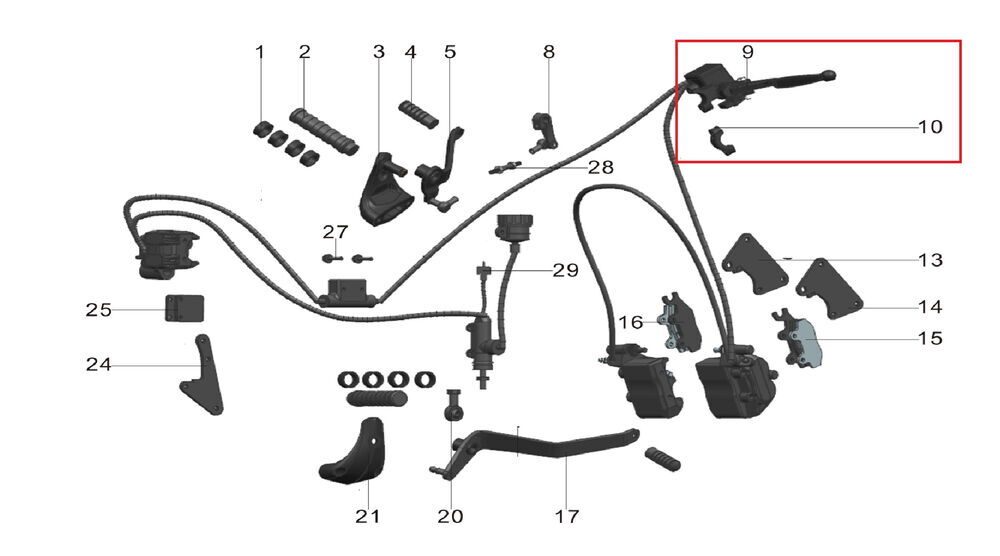 1
2
3
4
5
8
9
10
28
27
29
13
14
15
16
25
24
21
20
17