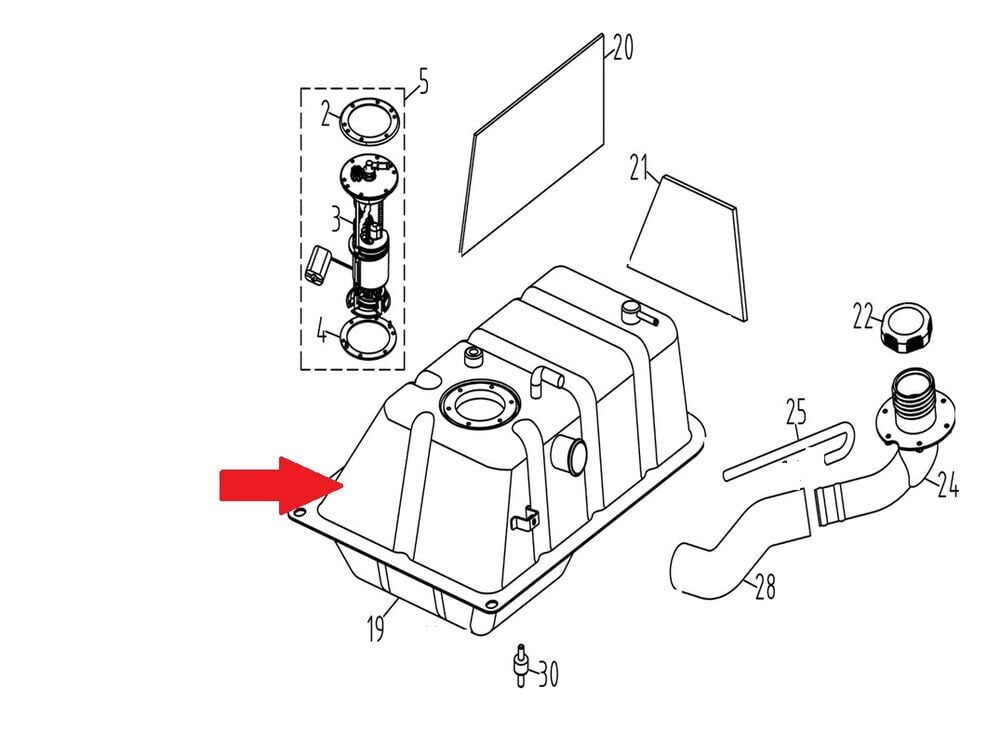 5
2
3
4
20
21
22
25
24
28
19
30