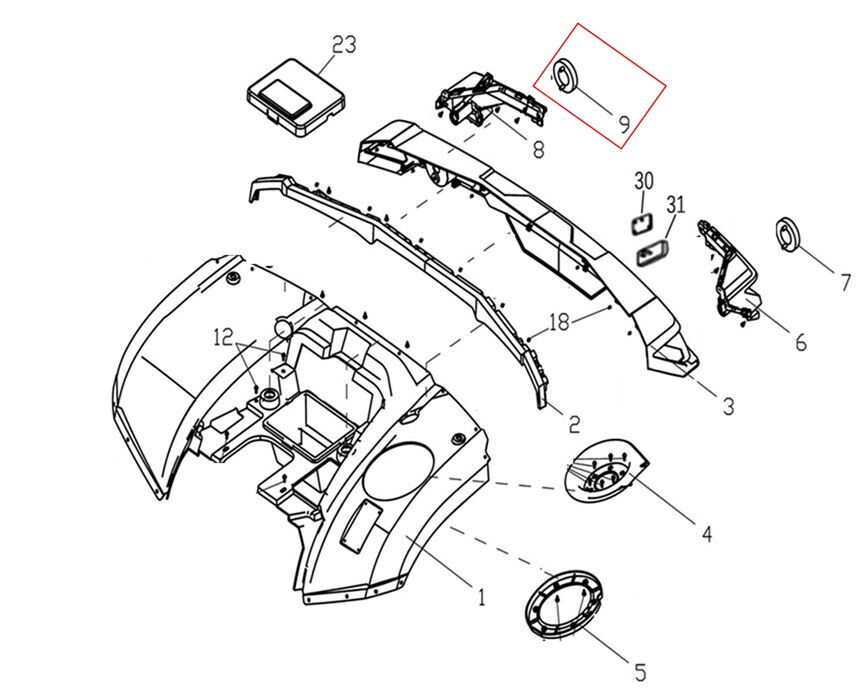 23
9
8
30
31
7
6
12
18
3
2
4
1
5