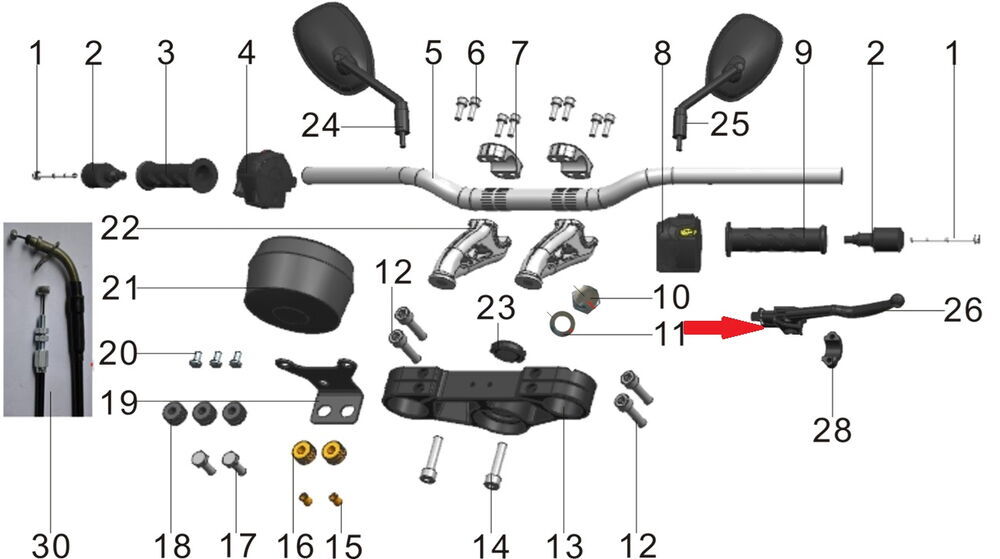 1 2 3 4 5 6 7 8 9 2 1

24 25

22

21

12

23

10

11

26

20

19

28

30

18 17 16 15 14 13 12