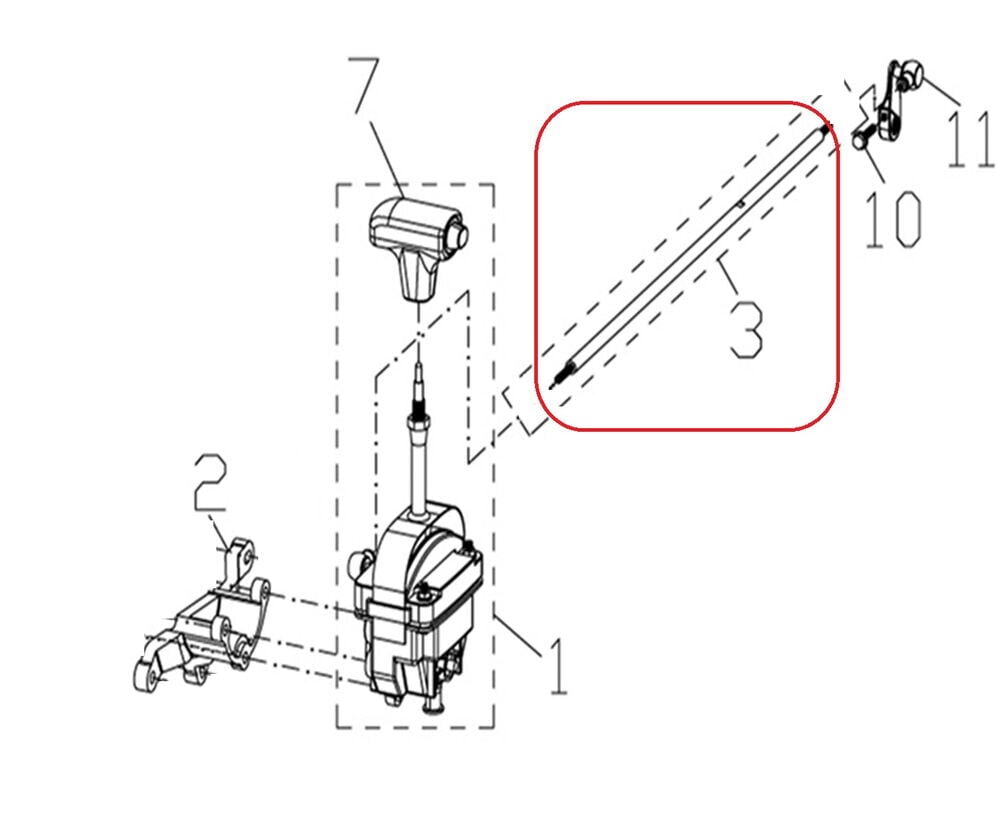 7
11
10
3
2
1