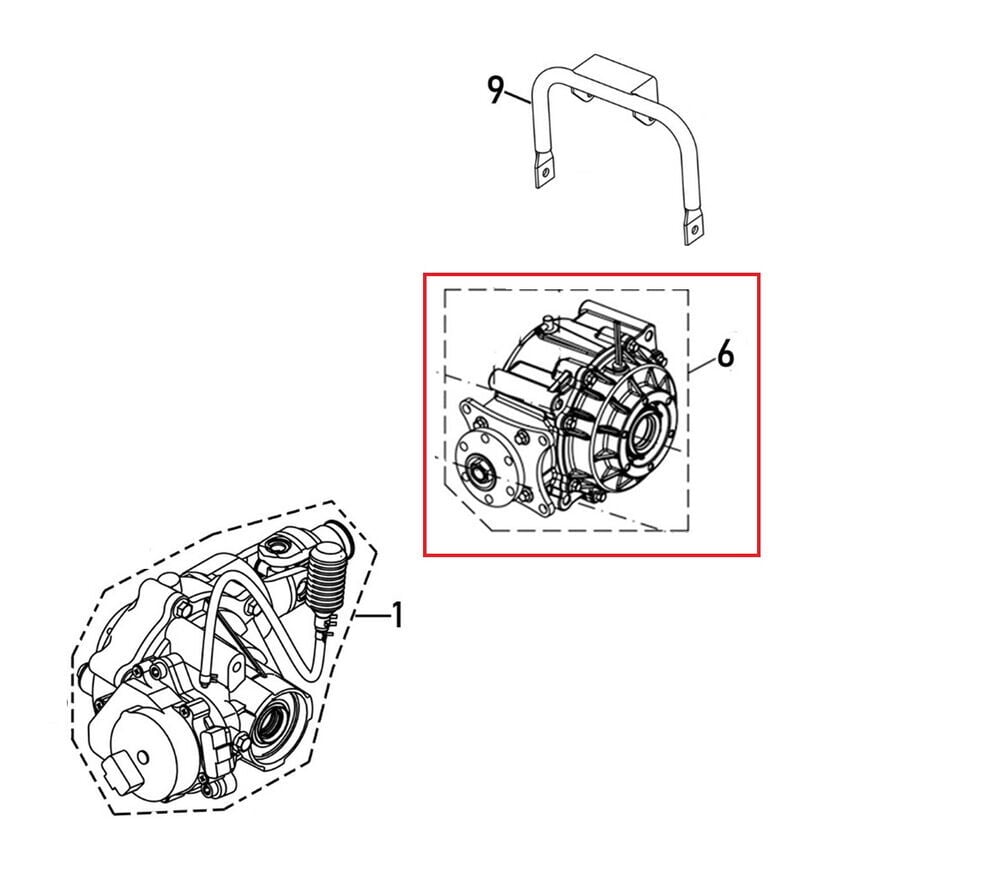 9
6
1