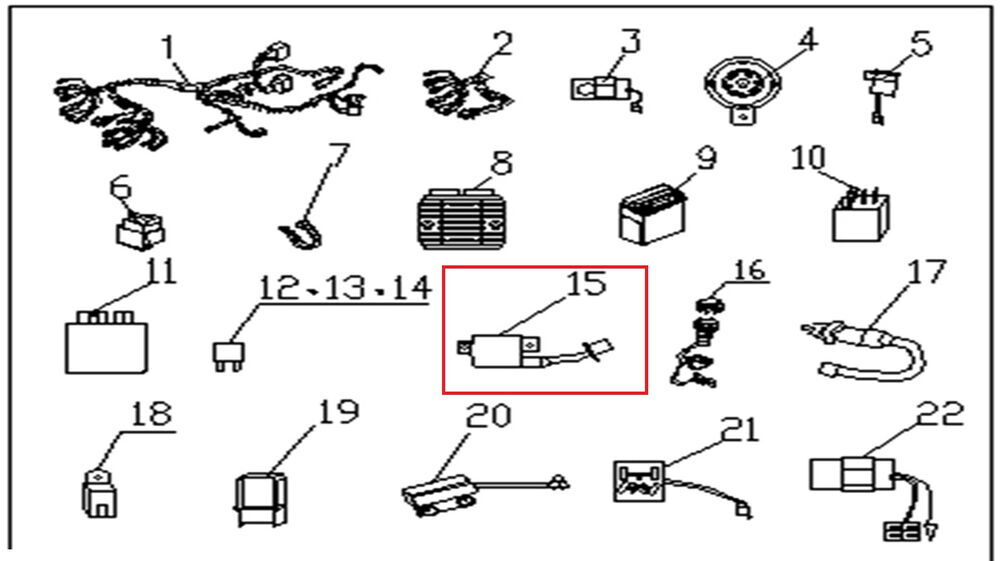 1
2
3
4
5
6
7
8
9
10
11
12・13・14
15
16
17
18
19
20
21
22