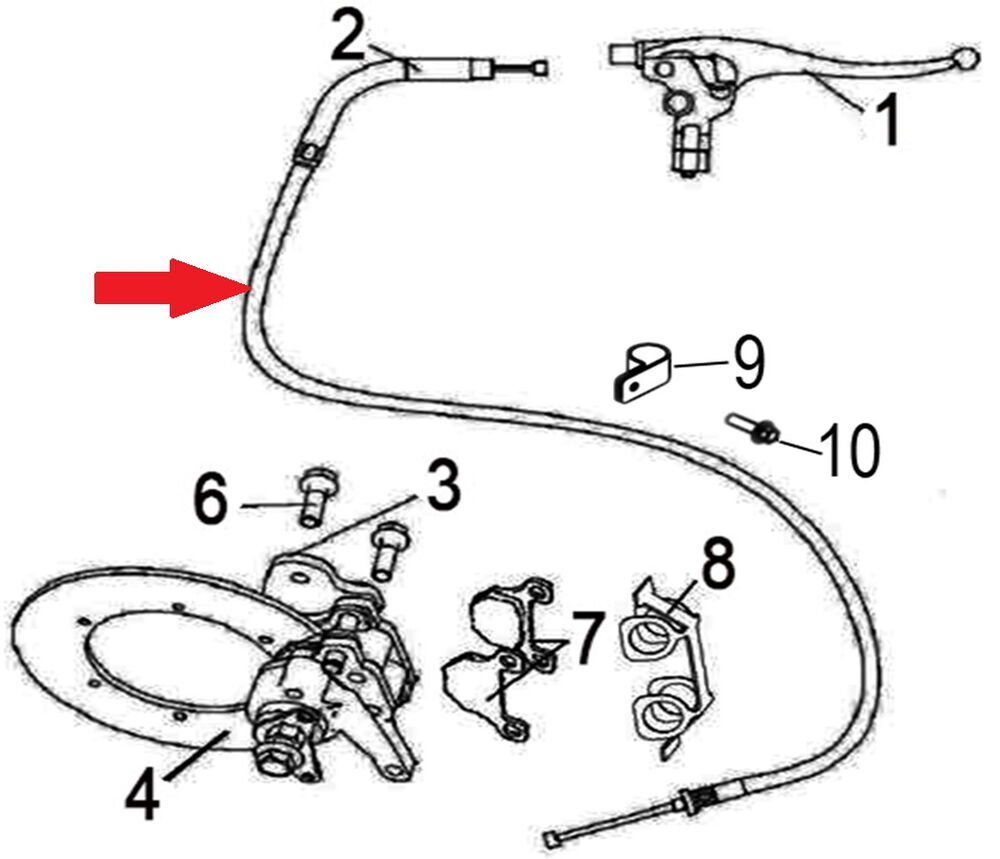 2
1
9
10
6
3
8
7
4