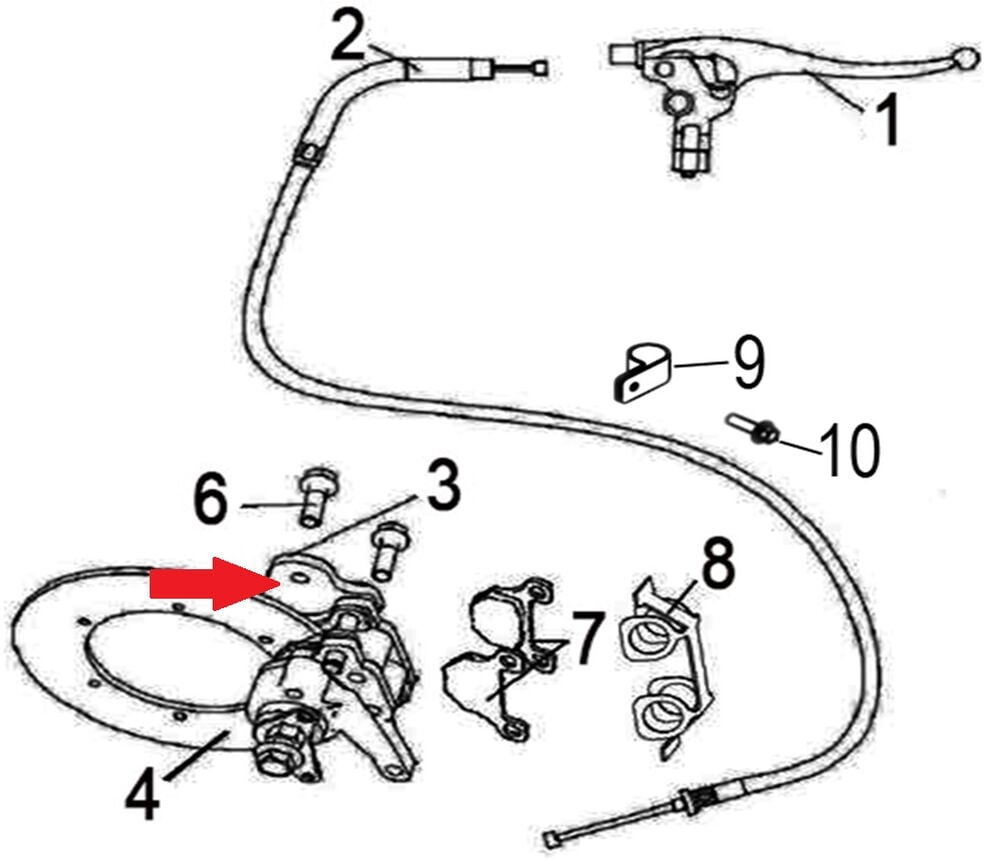 2
1
9
10
6
3
8
7
4