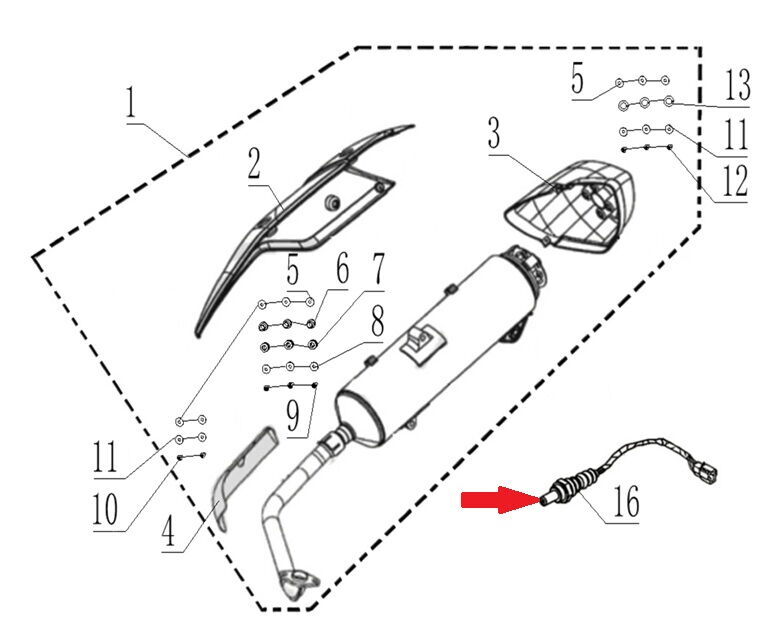 1
2
3
5
13
11
12
5
6
7
8
9
11
10
4
16