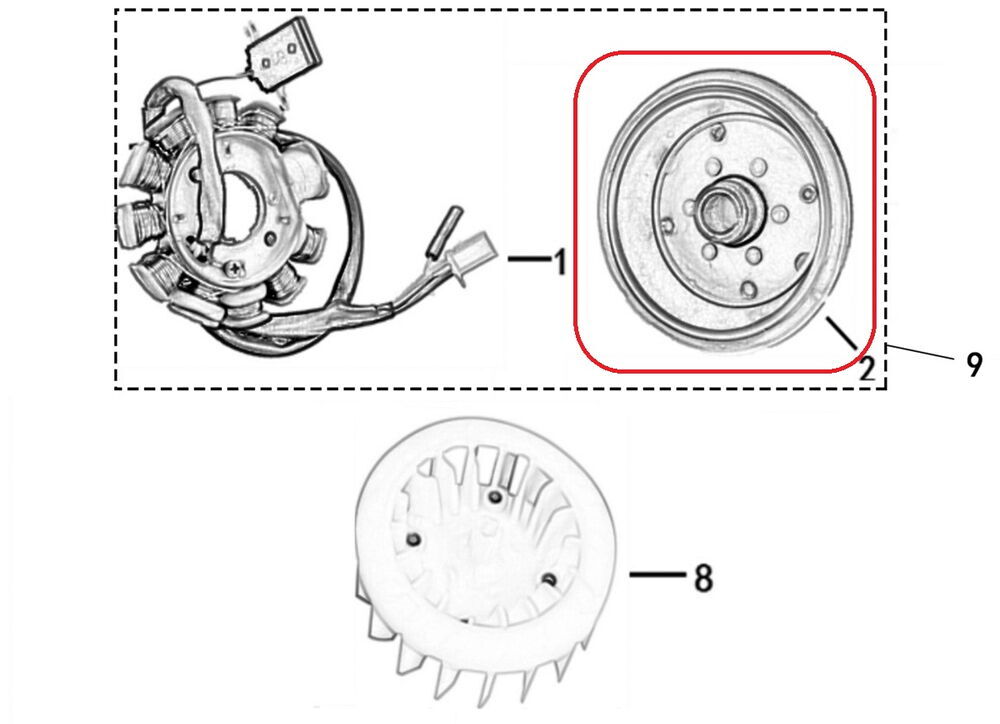 1
2
9
8