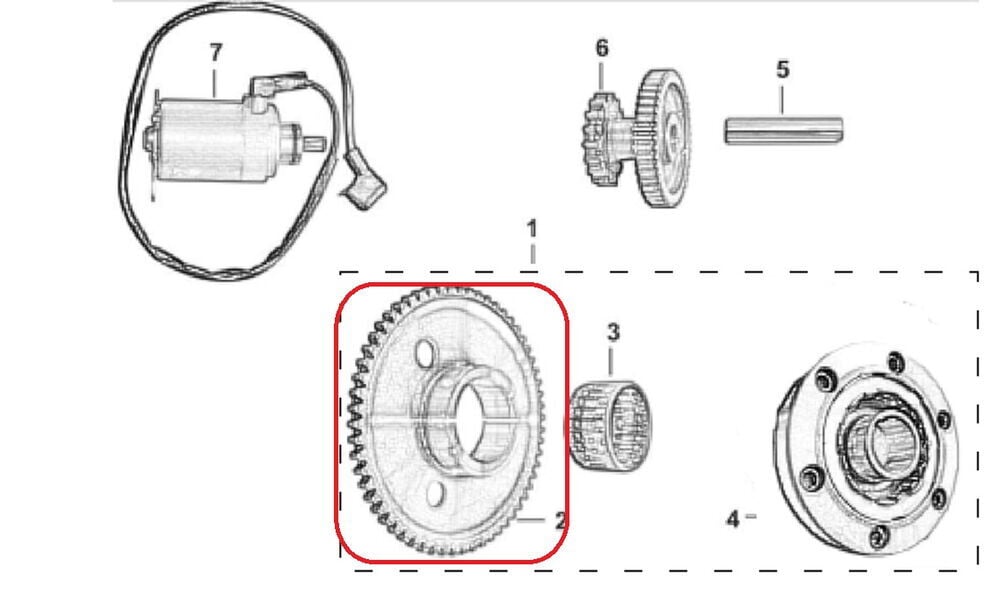 7
6
5
1
3
2
4