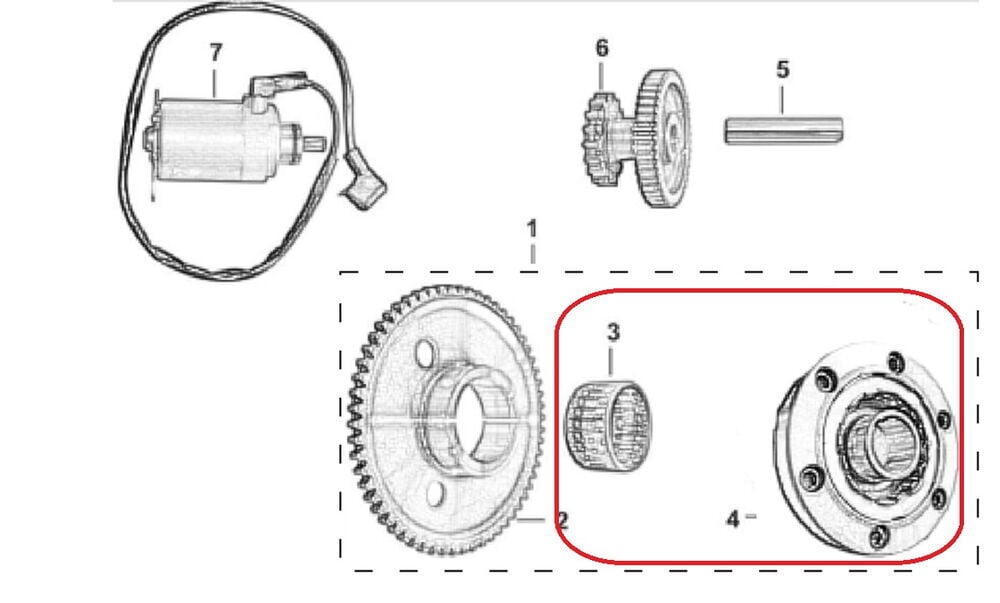 7

6

5

1

3

2

4