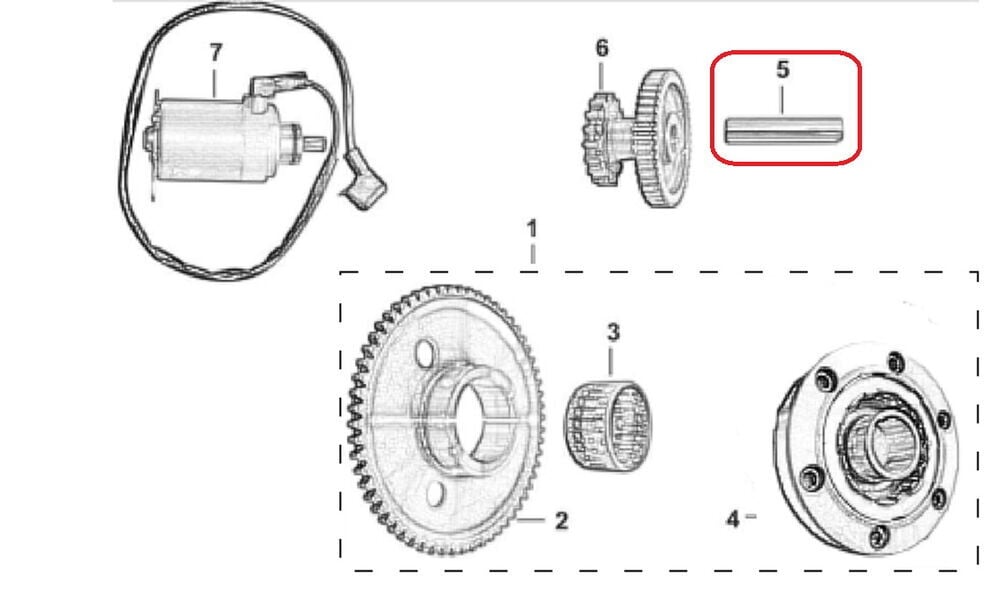 7
6
5
1
3
2
4