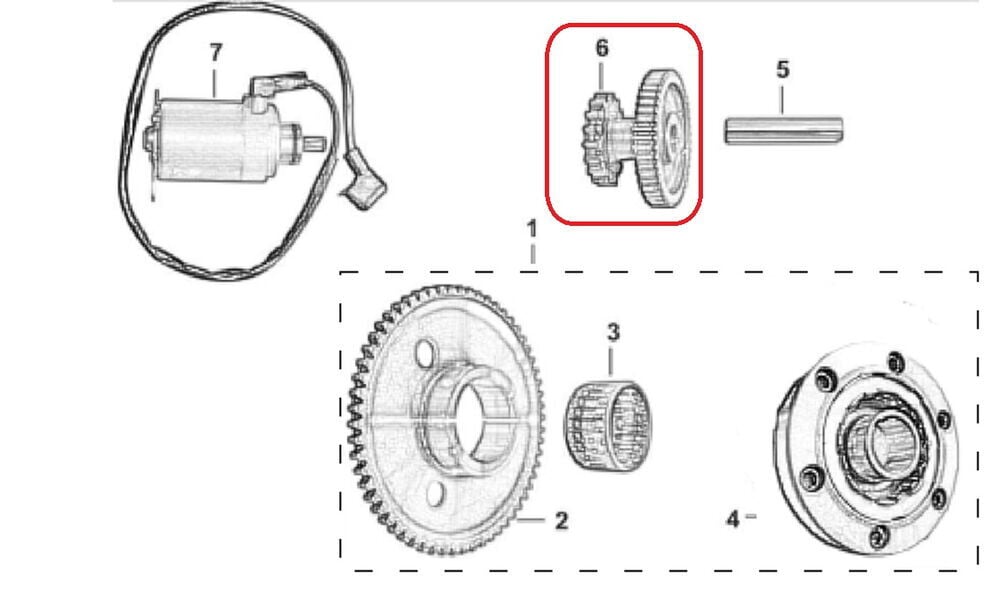 7

6

5

1

3

2

4