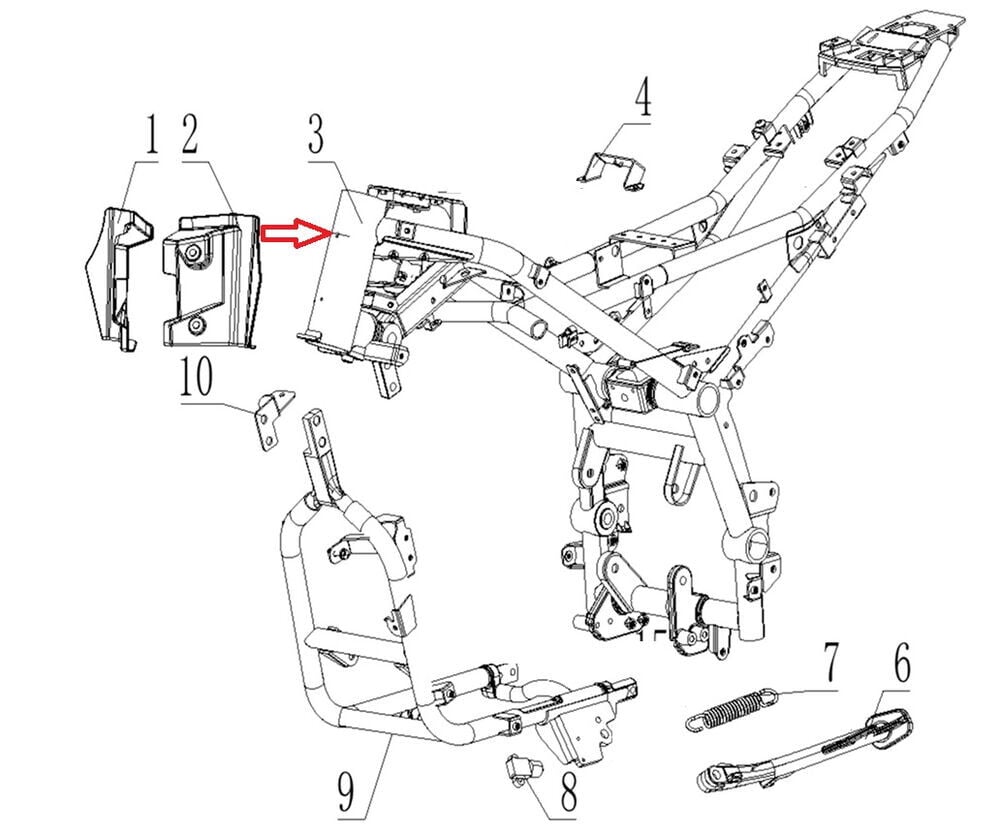 1
2
3
4
10
7
6
9
8