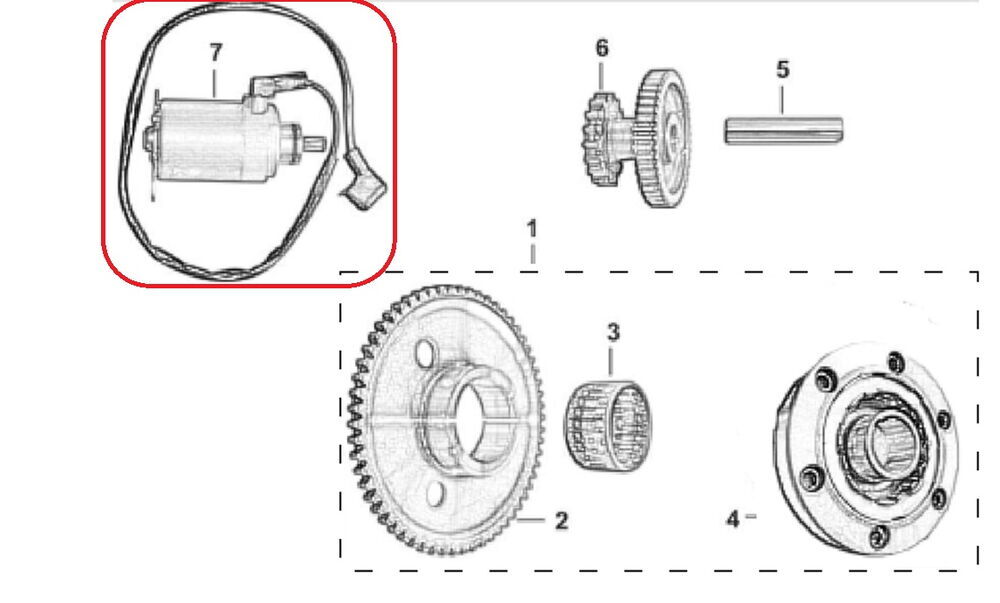 7
6
5
1
3
2
4