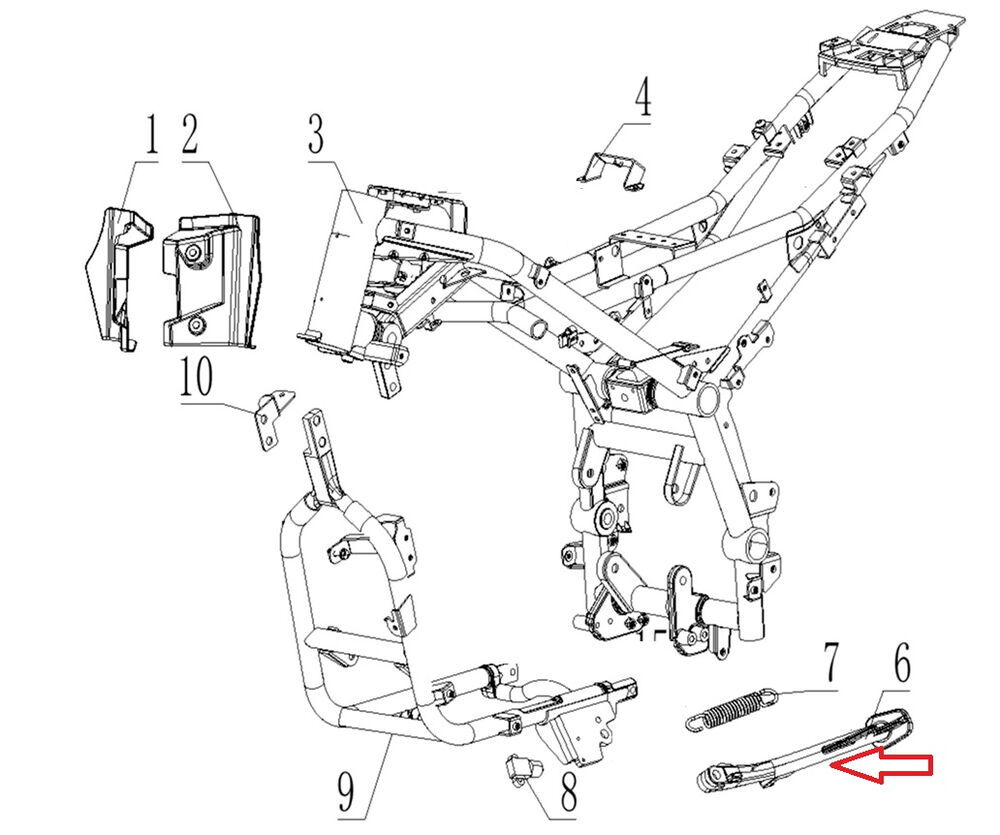 1
2
3
4
10
7
6
9
8