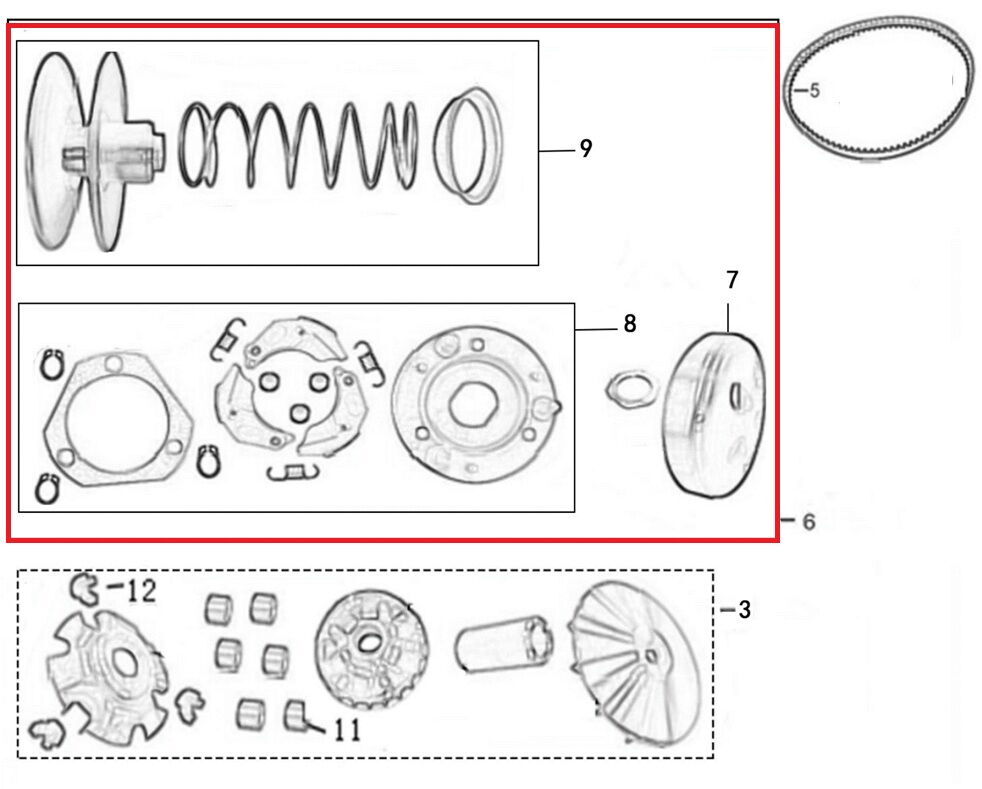 5
9
7
8
6
12
3
11