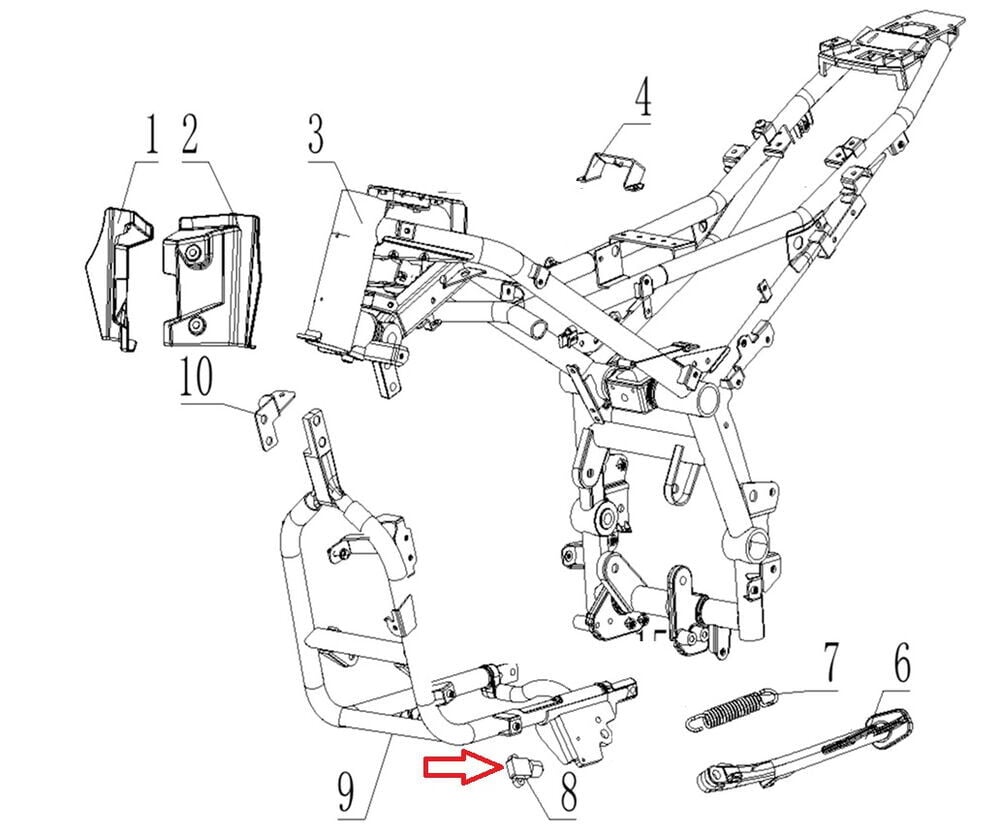 1
2
3
4
10
7
6
9
8