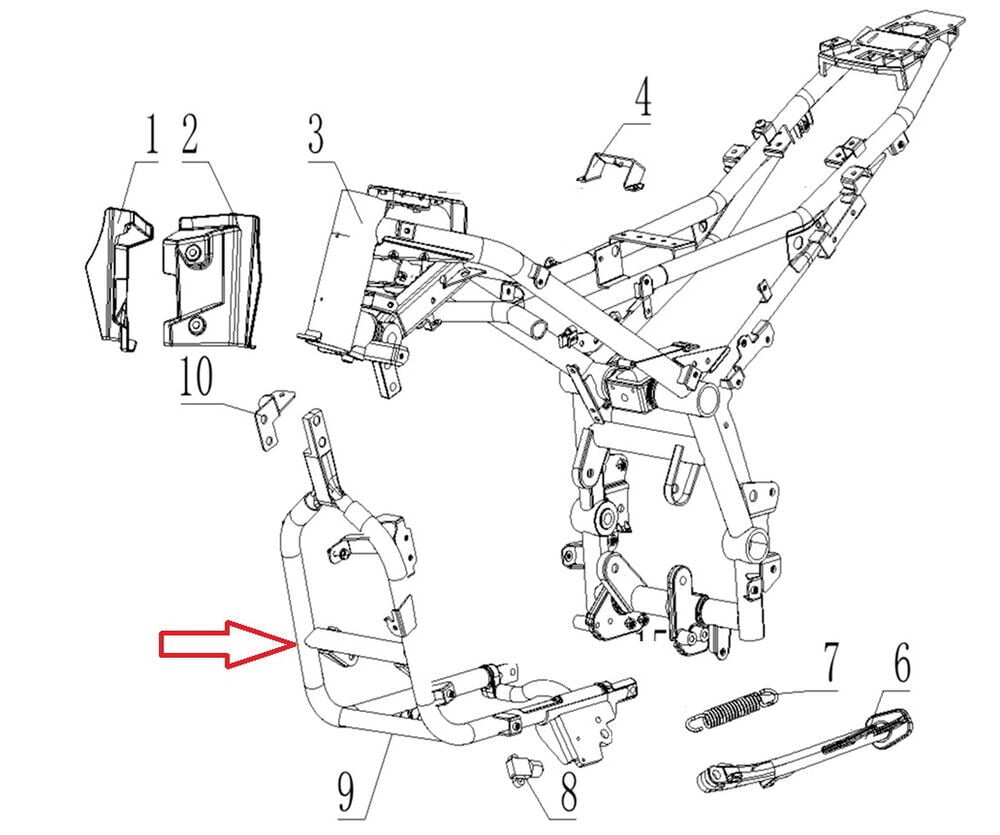 1
2
3
4
10
7
6
9
8