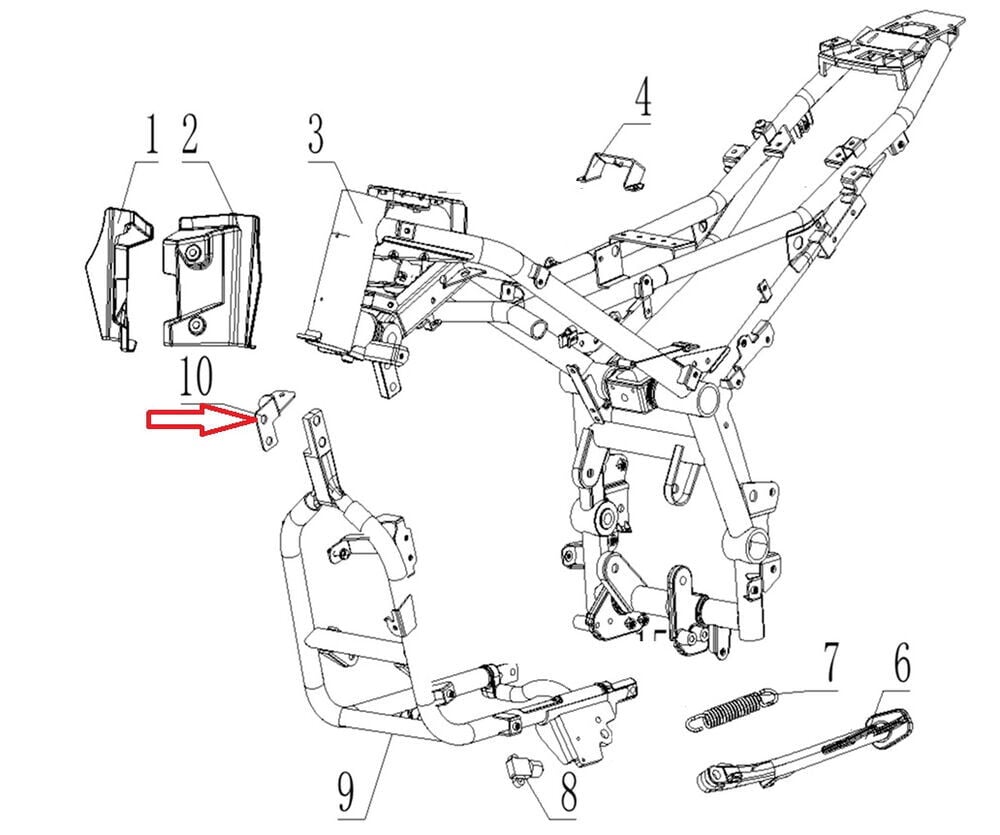 1
2
3
4
10
7
6
9
8