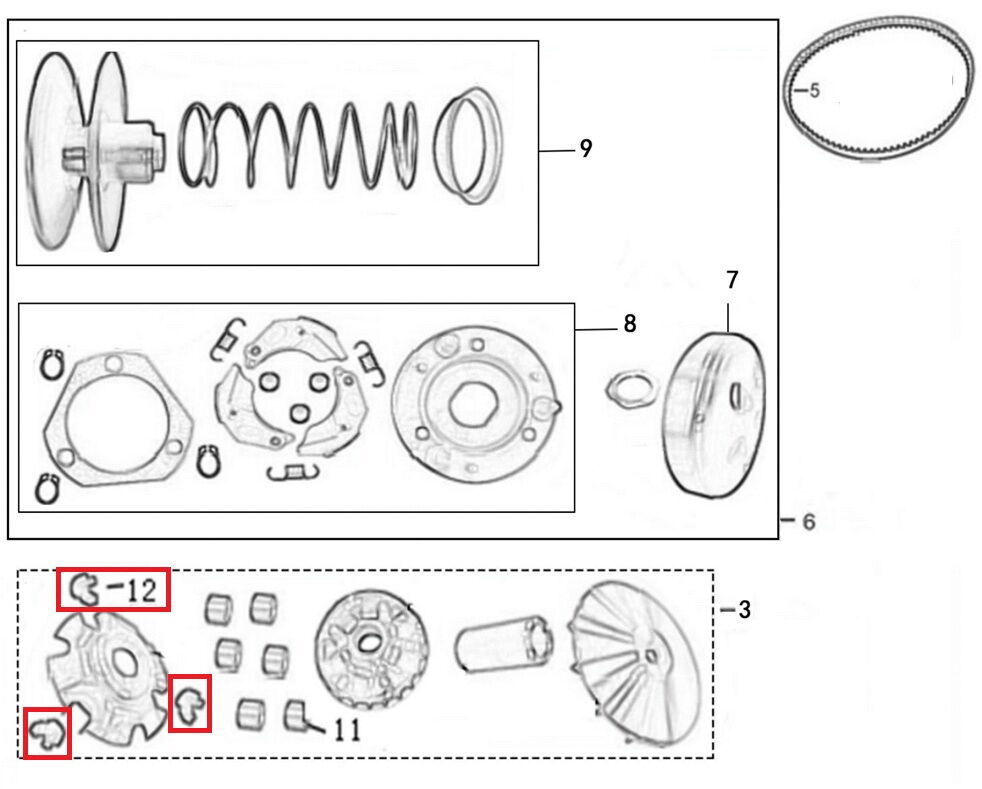 5

9

7

8

6

12

3

11