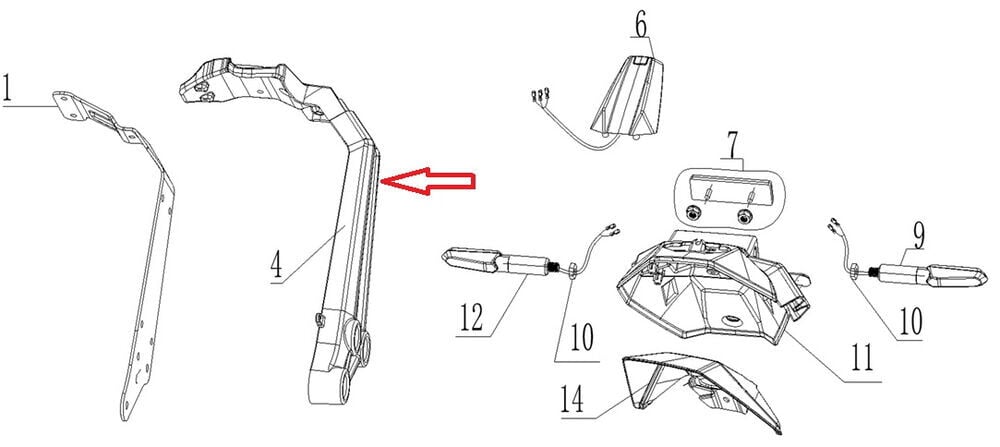 1
4
6
7
9
12
10
10
11
14