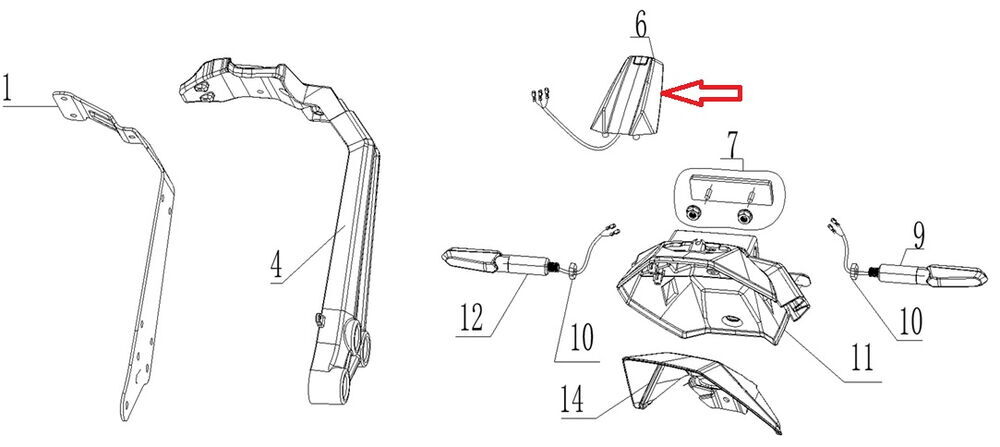 1
4
6
7
9
12
10
10
11
14