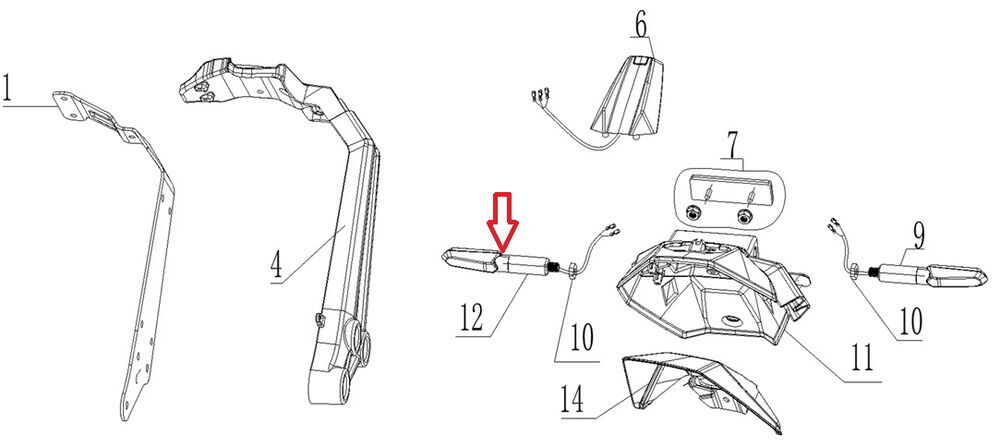 1
4
6
7
9
12
10
10
11
14