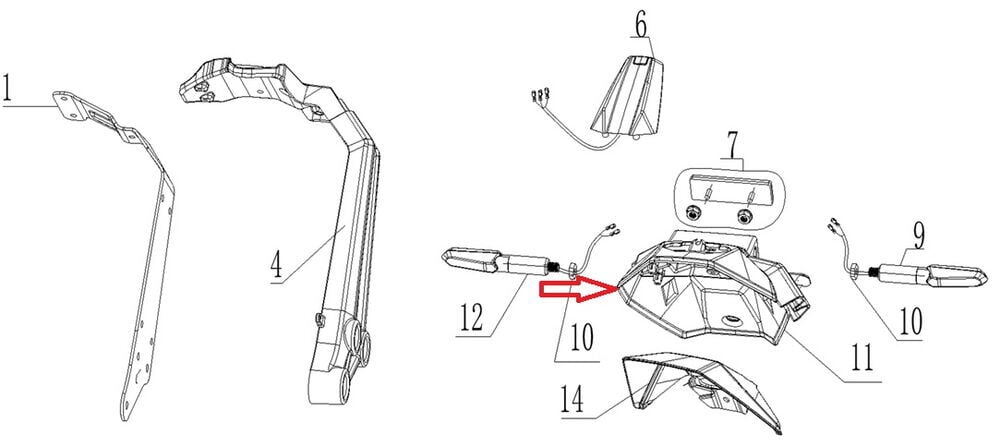 1
4
6
7
9
12
10
10
11
14