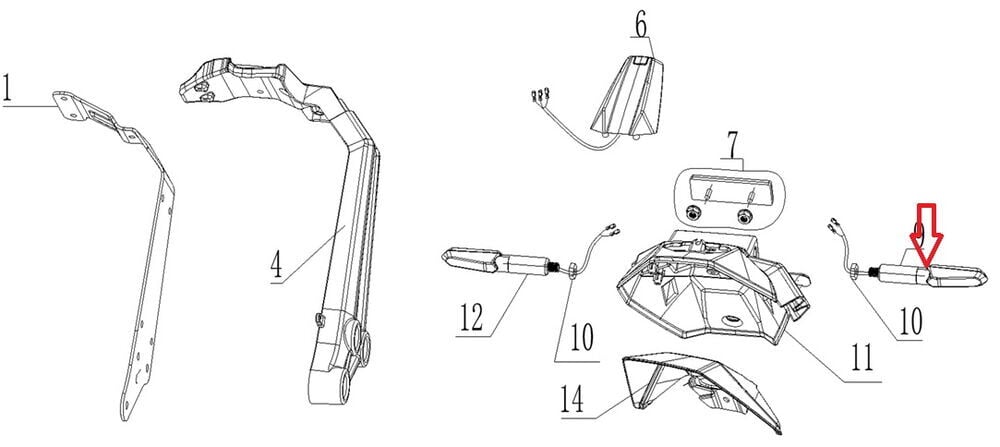 1
4
6
7
9
12
10
10
11
14