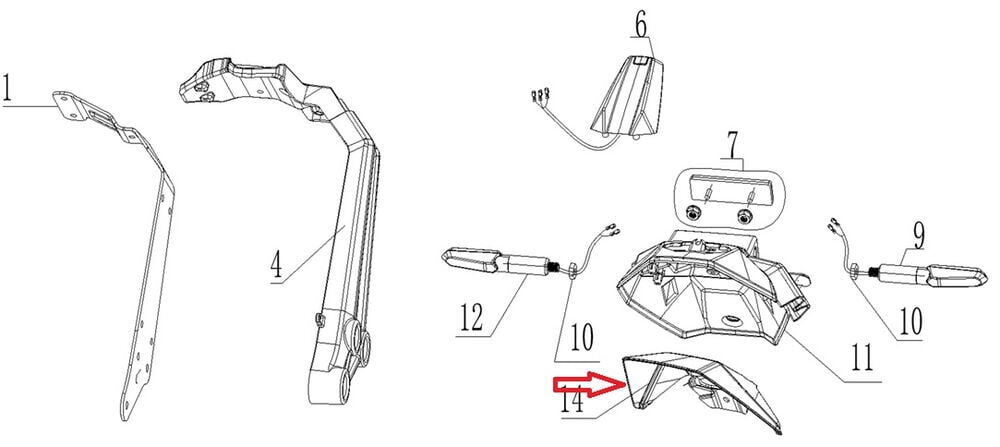 1
4
6
7
9
12
10
10
11
14