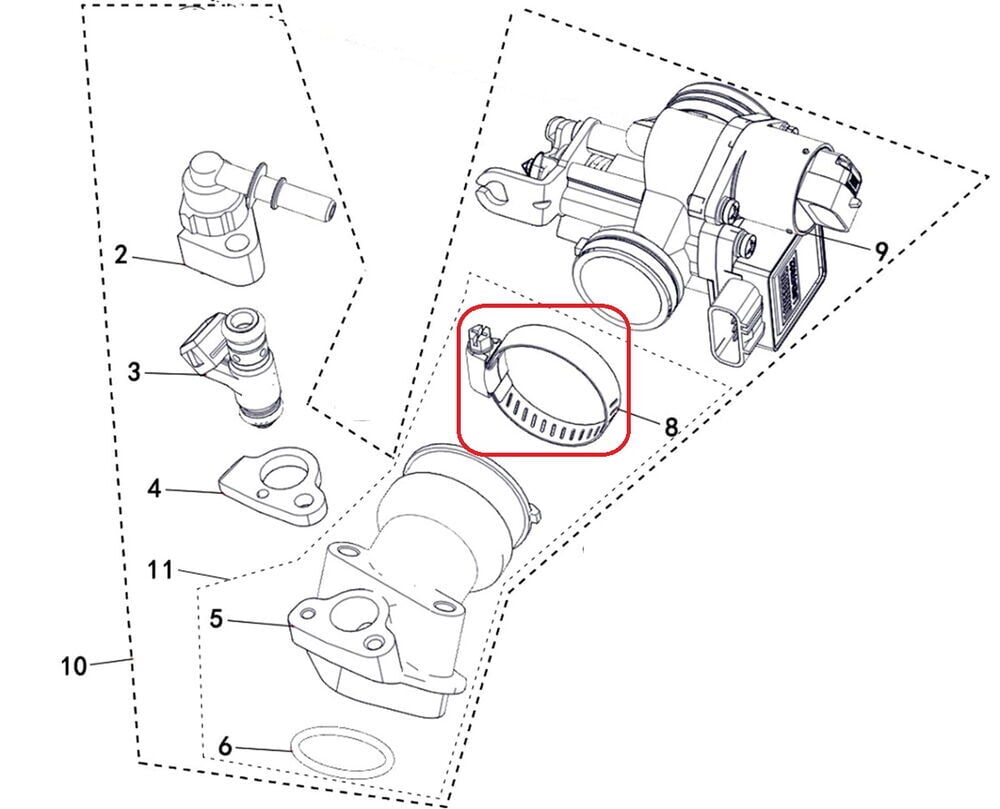 2
3
4
11
5
10
6
9
8