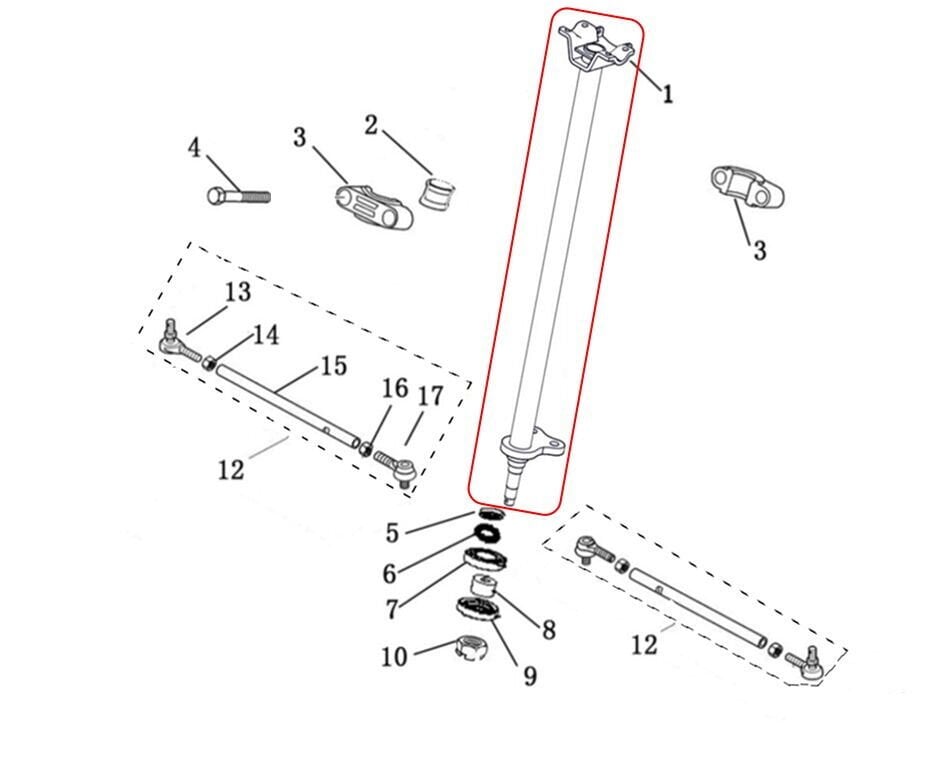 1
4
3
2
3
13
14
15
16
17
12
5
6
7
8
9
10
12