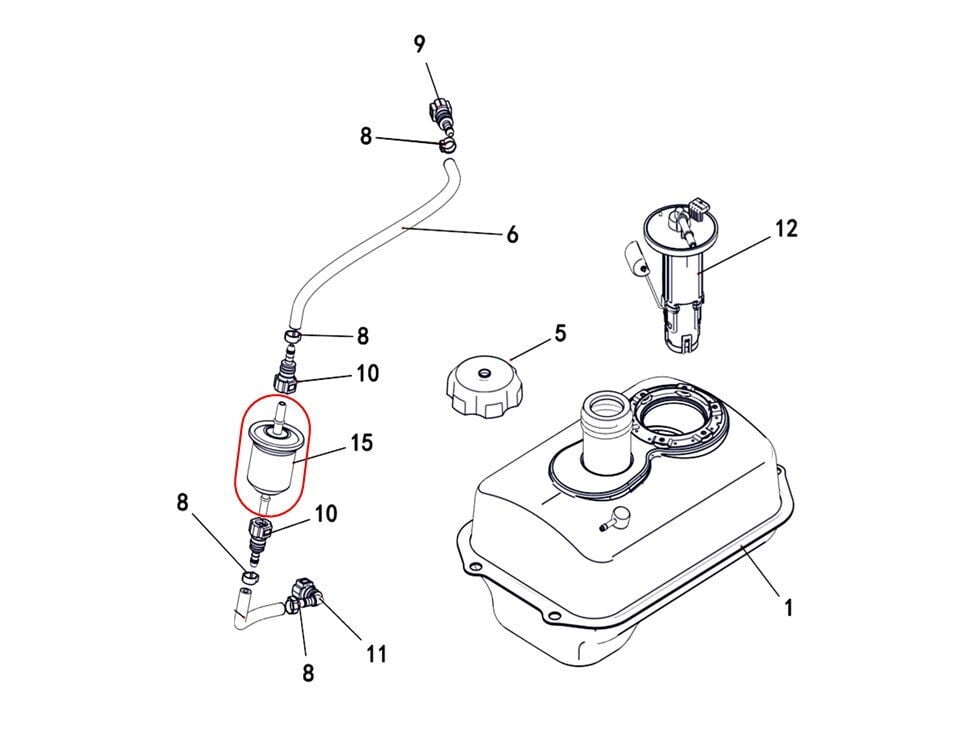 9
8
6
12
8
5
10
15
8
10
1
11
8