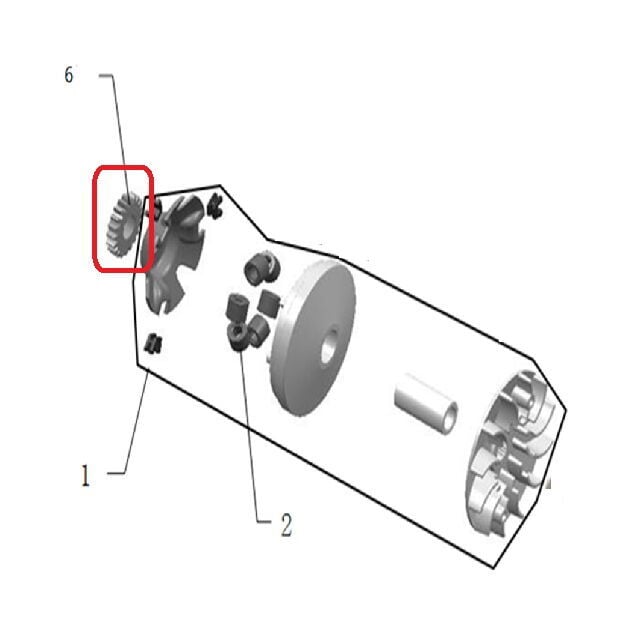 6

1

2