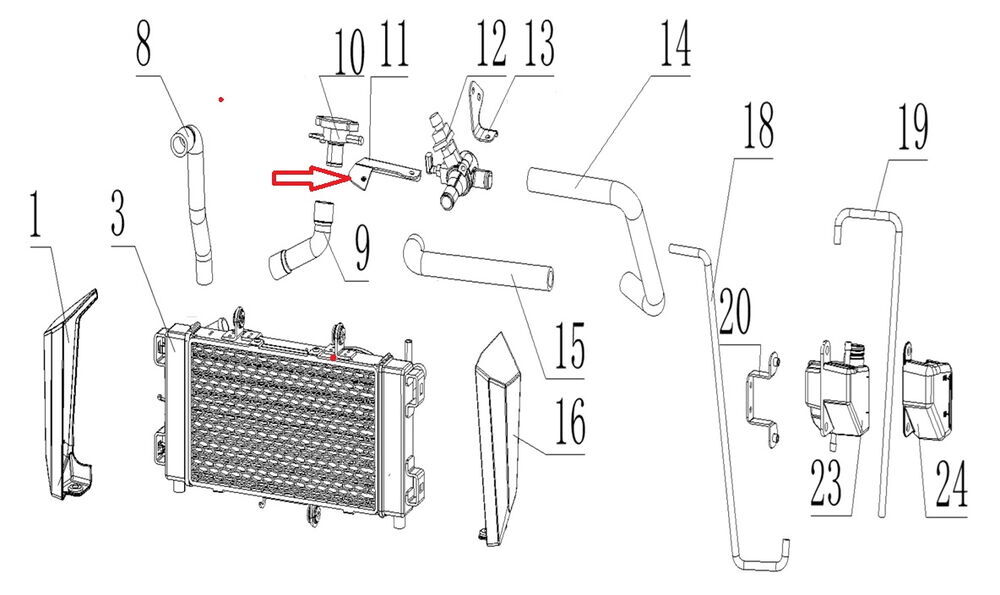 8
10
11
12
13
14
18
19
1
3
9
15
20
16
23
24