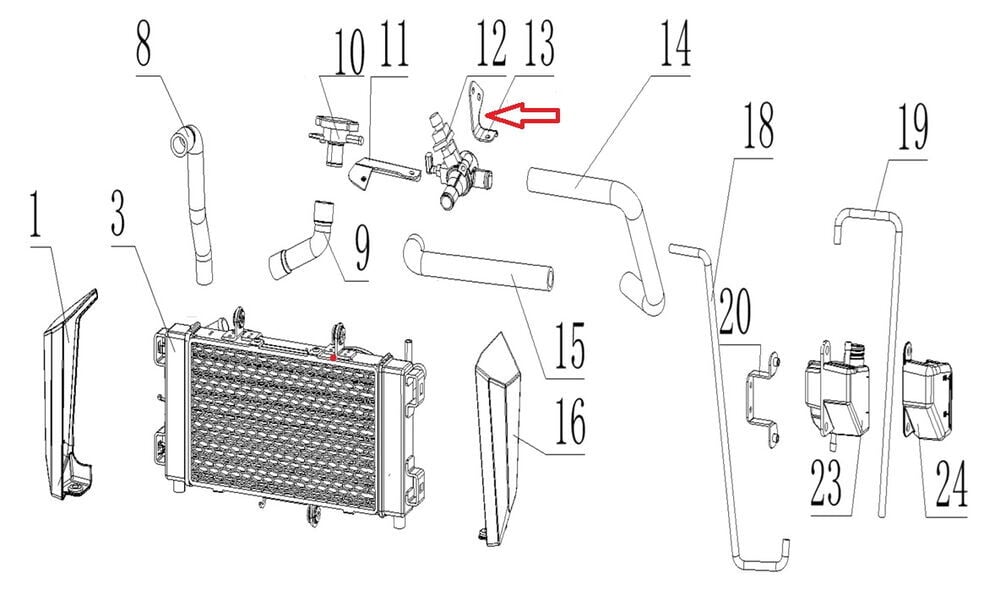 8
10
11
12
13
14
18
19
1
3
9
15
20
16
23
24