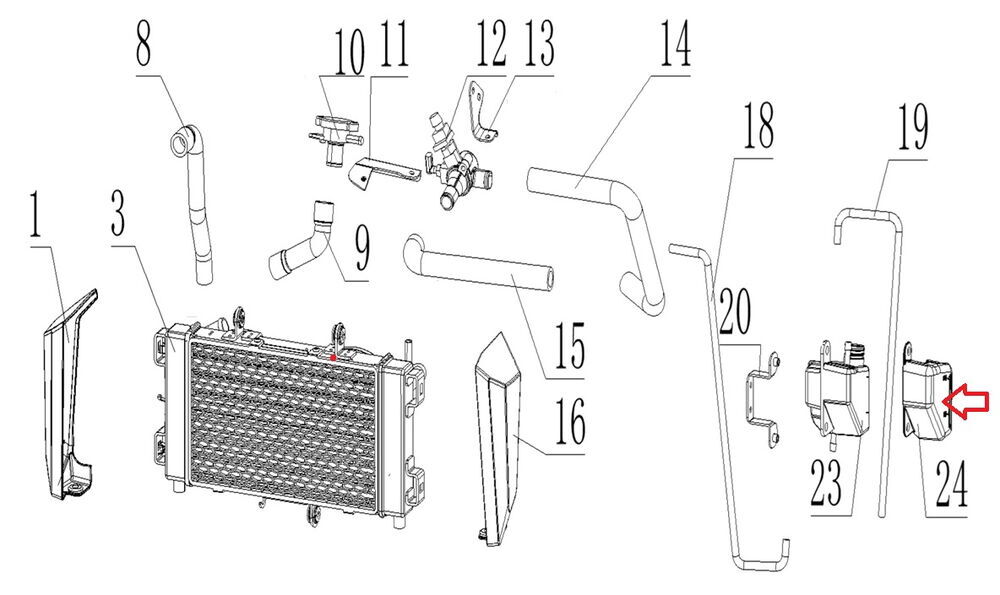 8
10
11
12
13
14
18
19
1
3
9
15
20
16
23
24