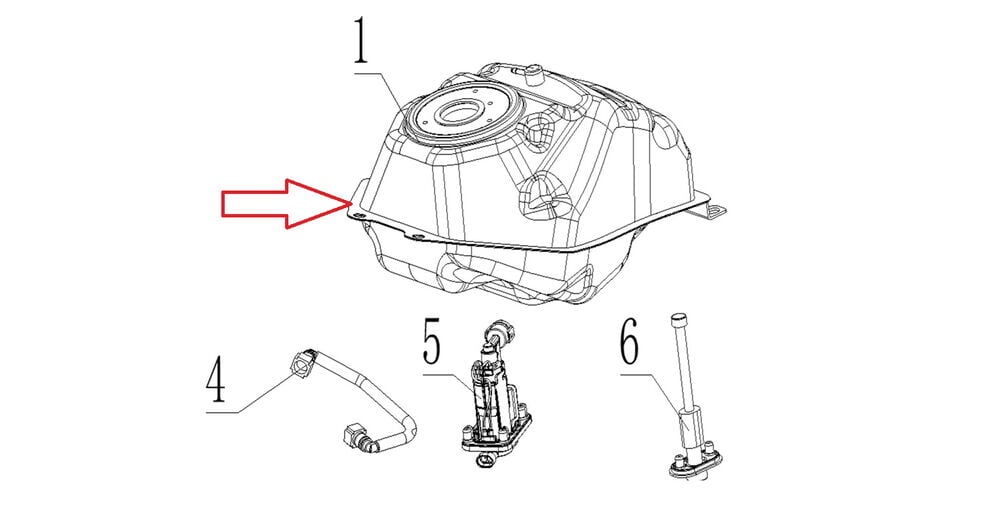 1

4

5

6