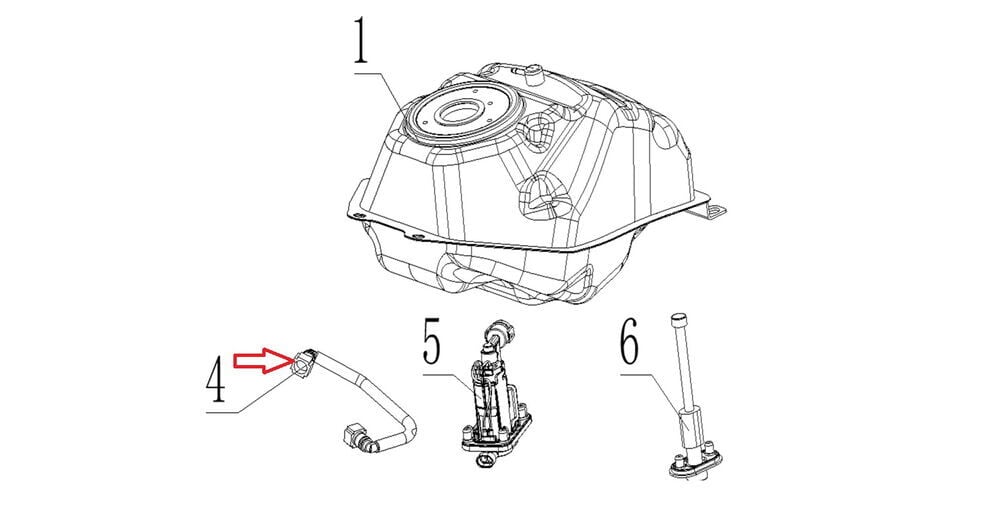 1

4

5

6