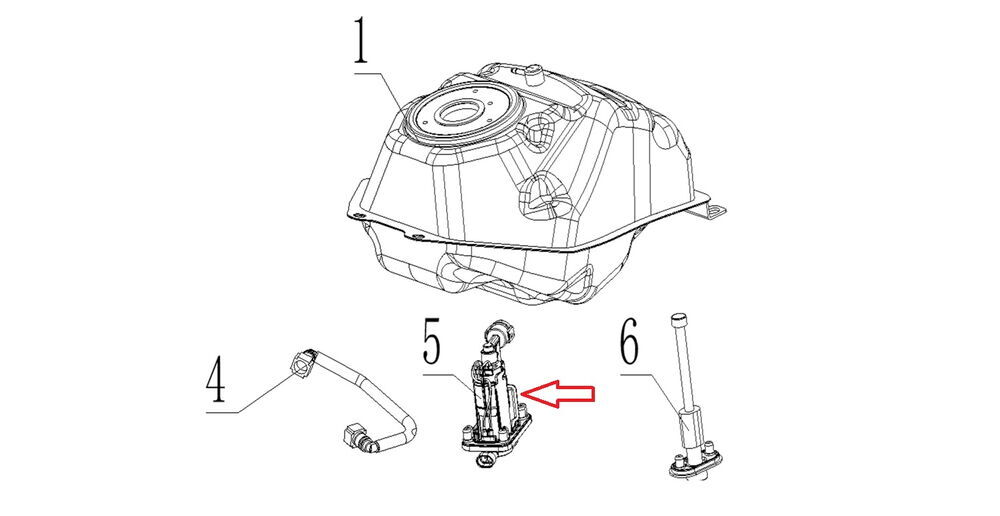 1

4

5

6