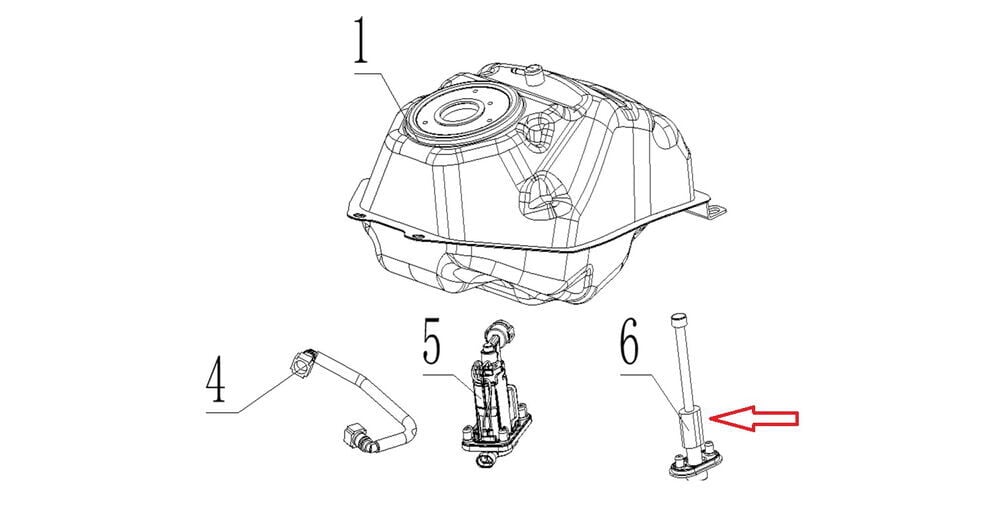 1

4

5

6